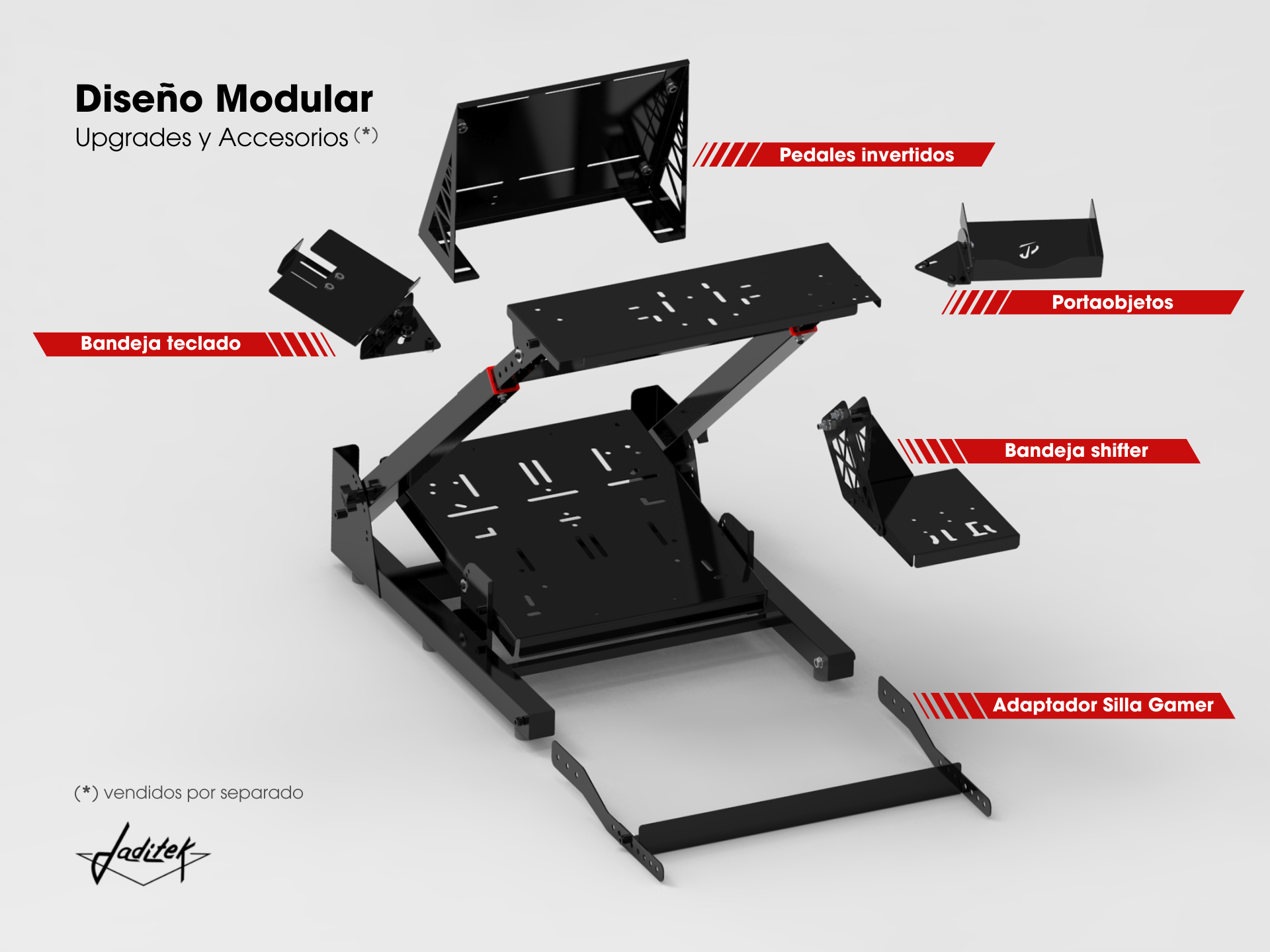 Diseño Modular
Upgrades y Accesorios (*)

Pedales invertidos

Portaobjetos

Bandeja teclado

Bandeja shifter

Adaptador Silla Gamer

(*) vendidos por separado

Jaditek